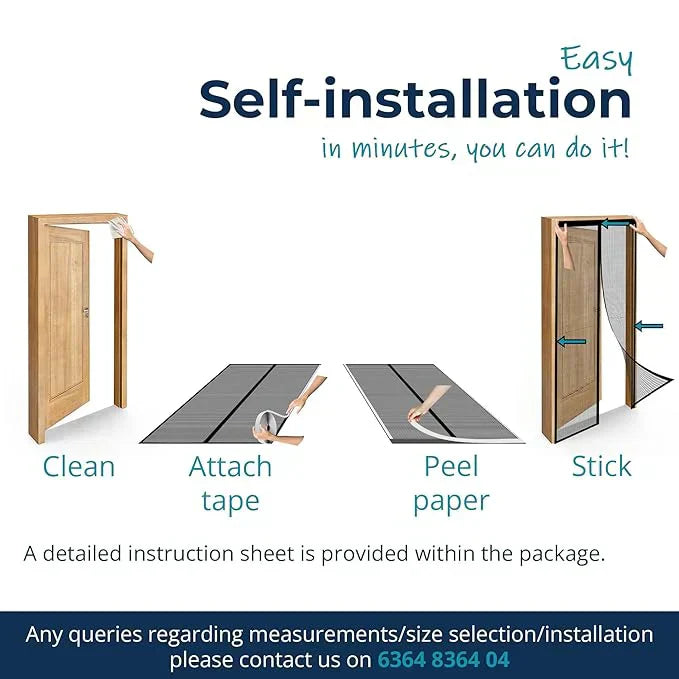 Easy
Self-installation
in minutes, you can do it!

Clean

Attach tape

Peel paper

Stick

A detailed instruction sheet is provided within the package.

Any queries regarding measurements/size selection/installation please contact us on 6364 8364 04